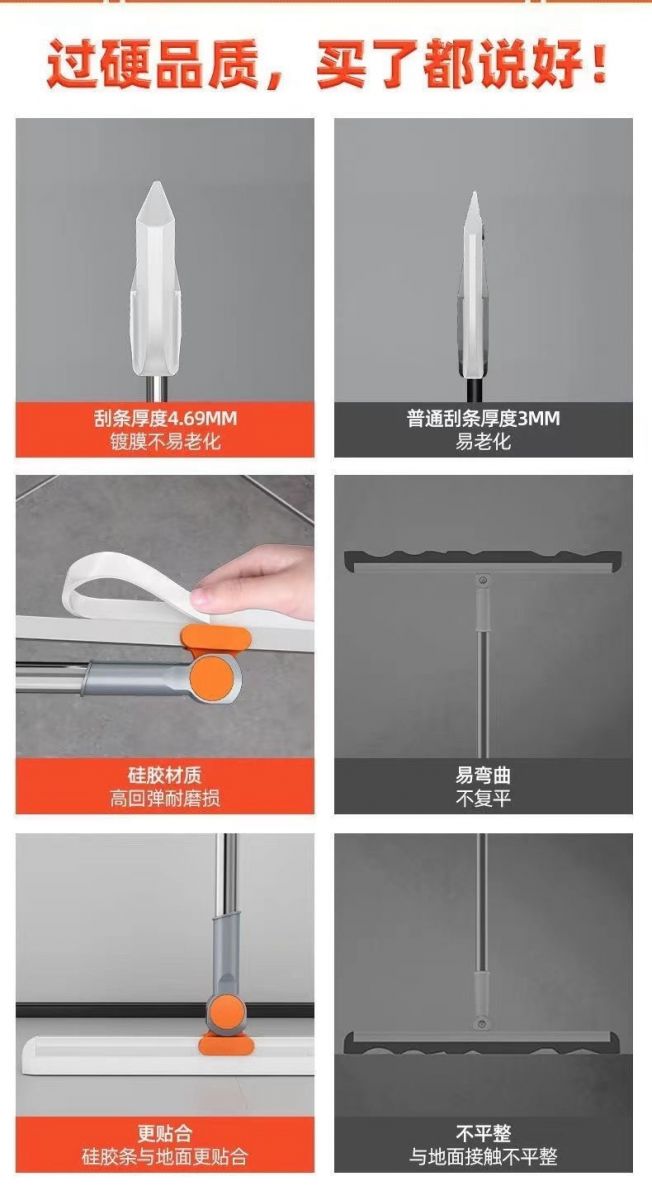 过硬品质，买了都说好！

刮条厚度4.69MM
镀膜不易老化

普通刮条厚度3MM
易老化

硅胶材质
高回弹耐磨损

易弯曲
不复平

更贴合
硅胶条与地面更贴合

不平整
与地面接触不平整